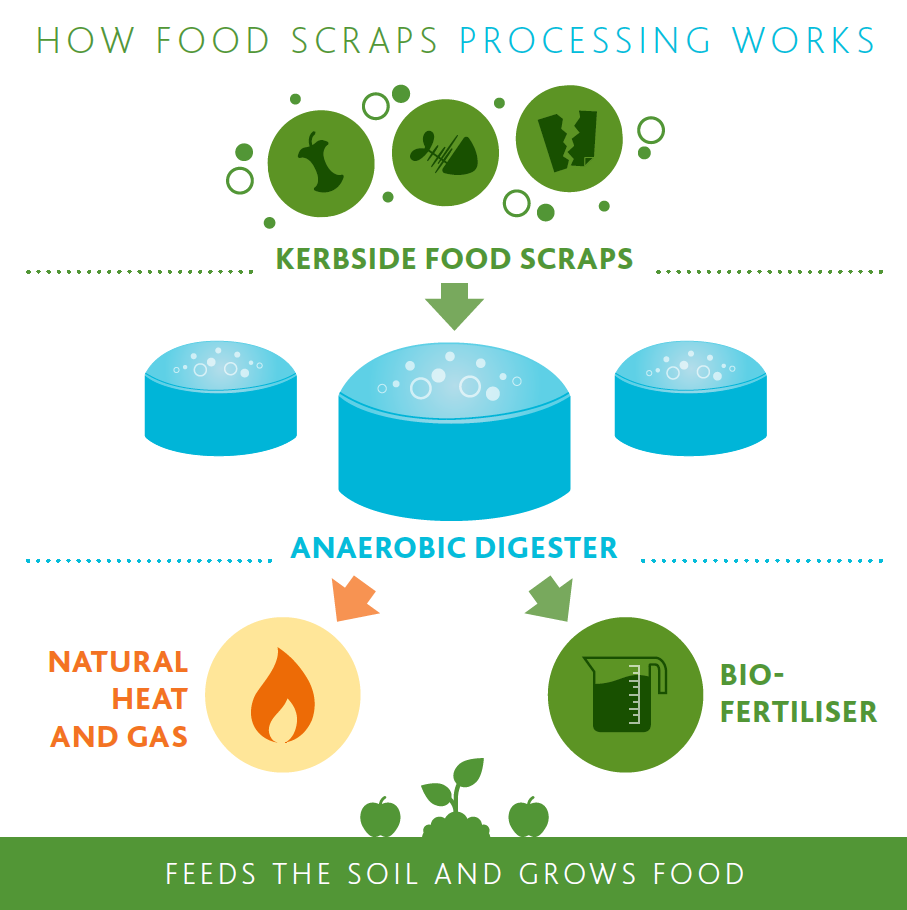 HOW FOOD SCRAPS PROCESSING WORKS

KERBSIDE FOOD SCRAPS

ANAEROBIC DIGESTER

NATURAL HEAT AND GAS

BIO-FERTILISER

FEEDS THE SOIL AND GROWS FOOD